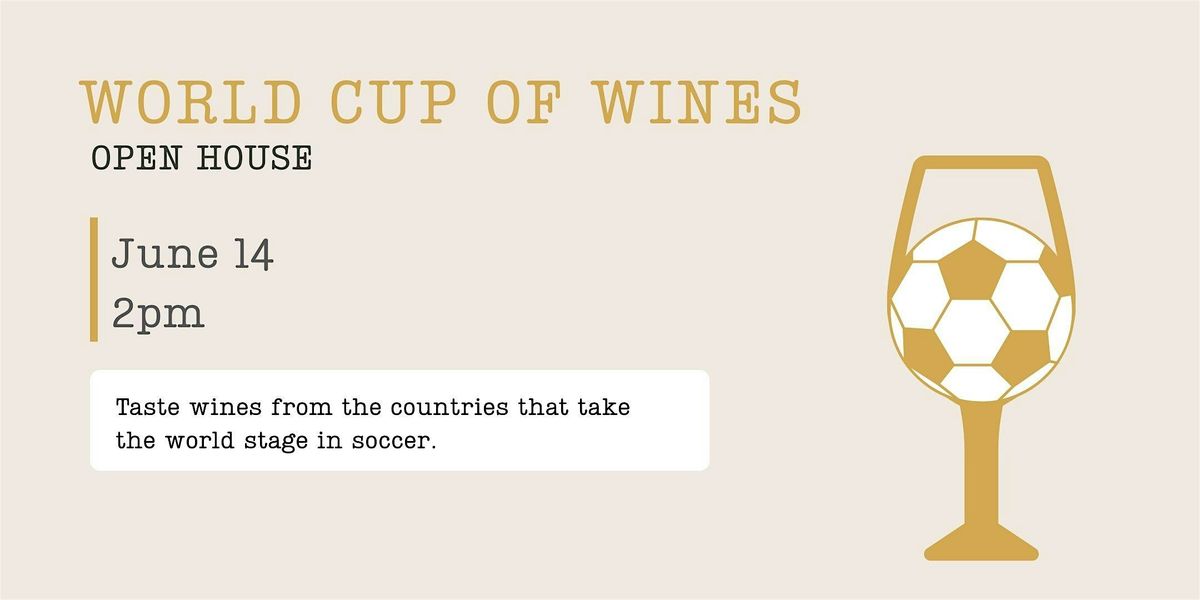 WORLD CUP OF WINES
OPEN HOUSE

June 14
2pm

Taste wines from the countries that take the world stage in soccer.