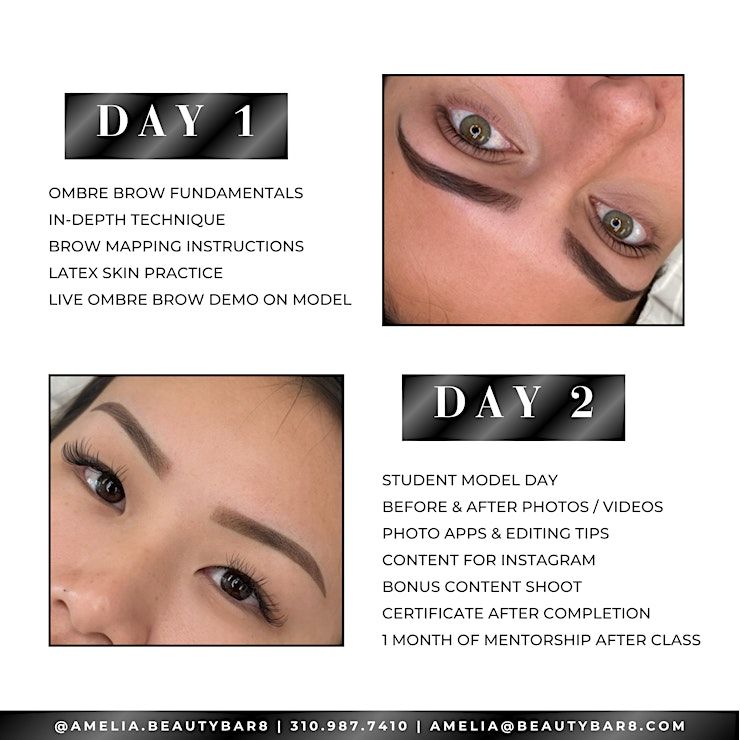 DAY 1

OMBRE BROW FUNDAMENTALS
IN-DEPTH TECHNIQUE
BROW MAPPING INSTRUCTIONS
LATEX SKIN PRACTICE
LIVE OMBRE BROW DEMO ON MODEL

DAY 2

STUDENT MODEL DAY
BEFORE & AFTER PHOTOS / VIDEOS
PHOTO APPS & EDITING TIPS
CONTENT FOR INSTAGRAM
BONUS CONTENT SHOOT
CERTIFICATE AFTER COMPLETION
1 MONTH OF MENTORSHIP AFTER CLASS

@AMELIA.BEAUTYBAR8 | 310.987.7410 | AMELIA@BEAUTYBAR8.COM