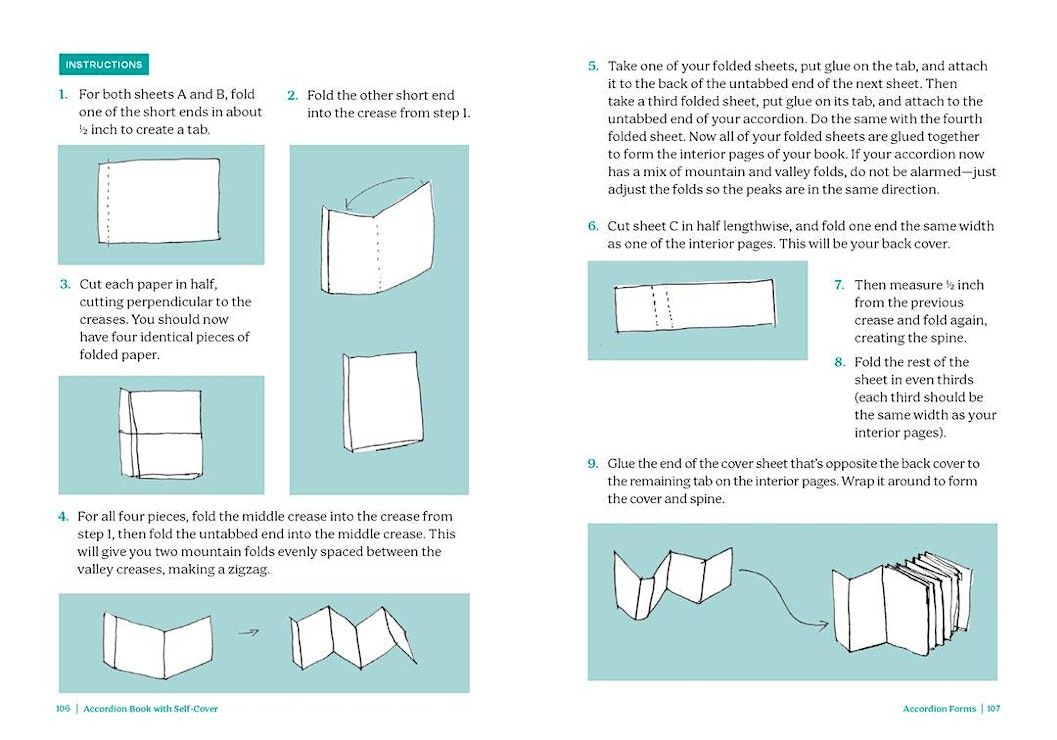 INSTRUCTIONS

1. For both sheets A and B, fold one of the short ends in about ½ inch to create a tab.

2. Fold the other short end into the crease from step 1.

3. Cut each paper in half, cutting perpendicular to the creases. You should now have four identical pieces of folded paper.

4. For all four pieces, fold the middle crease into the crease from step 1, then fold the untabbed end into the middle crease. This will give you two mountain folds evenly spaced between the valley creases, making a zigzag.

106 | Accordion Book with Self-Cover

5. Take one of your folded sheets, put glue on the tab, and attach it to the back of the untabbed end of the next sheet. Then take a third folded sheet, put glue on its tab, and attach to the untabbed end of your accordion. Do the same with the fourth folded sheet. Now all of your folded sheets are glued together to form the interior pages of your book. If your accordion now has a mix of mountain and valley folds, do not be alarmed—just adjust the folds so the peaks are in the same direction.

6. Cut sheet C in half lengthwise, and fold one end the same width as one of the interior pages. This will be your back cover.

7. Then measure ½ inch from the previous crease and fold again, creating the spine.

8. Fold the rest of the sheet in even thirds (each third should be the same width as your interior pages).

9. Glue the end of the cover sheet that's opposite the back cover to the remaining tab on the interior pages. Wrap it around to form the cover and spine.

Accordion Forms | 107