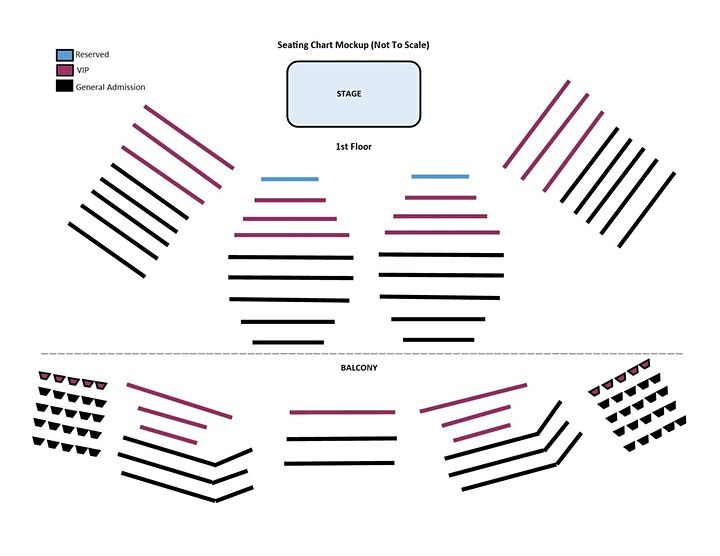 Reserved
VIP
General Admission

Seating Chart Mockup (Not To Scale)

STAGE

1st Floor

BALCONY