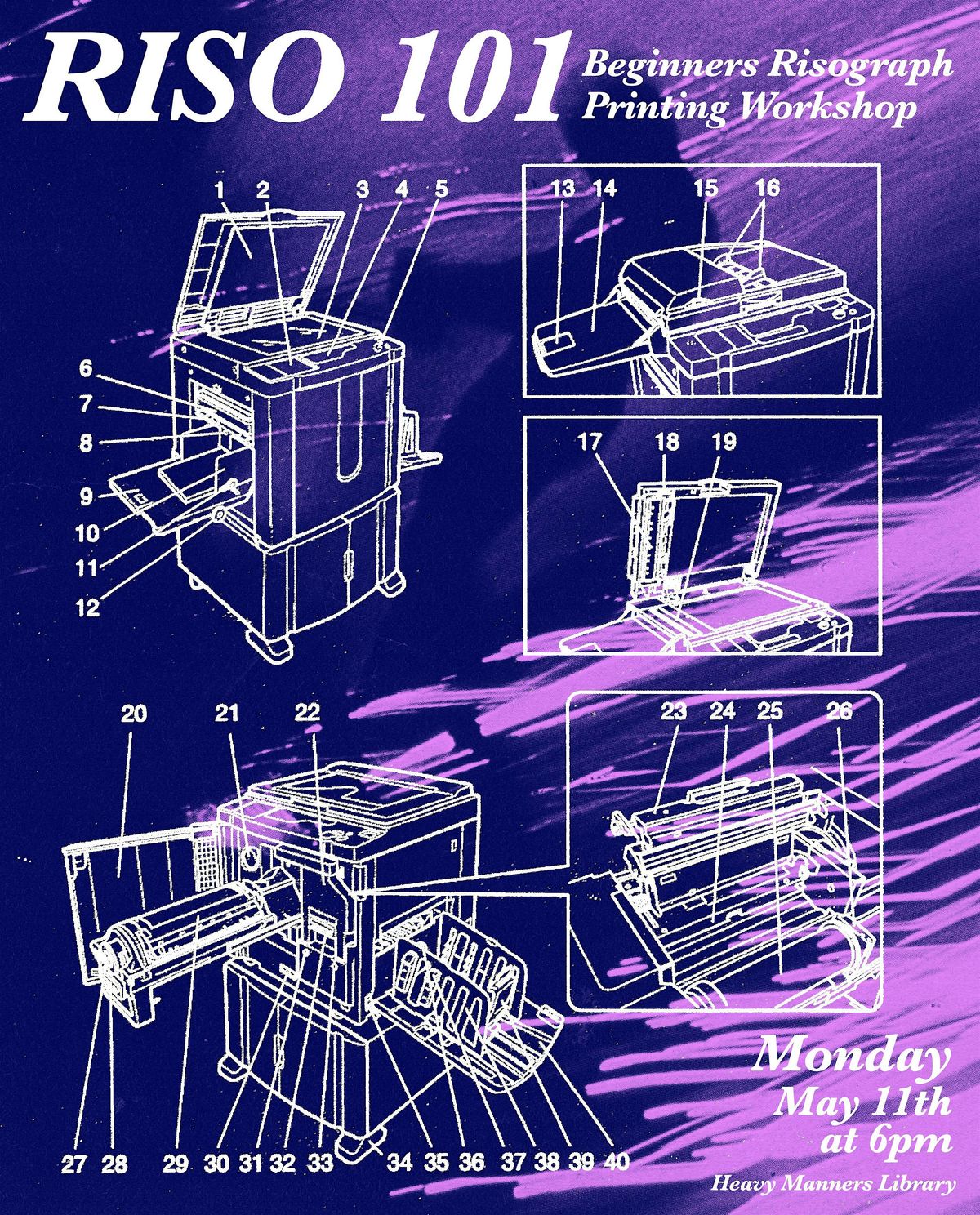 RISO 101 Beginners Risograph Printing Workshop

1 2 3 4 5

6
7
8
9
10
11
12

13 14 15 16

17 18 19

20 21 22

23 24 25 26

27 28 29 30 31 32 33 34 35 36 37 38 39 40

Monday
May 11th
at 6pm

Heavy Manners Library