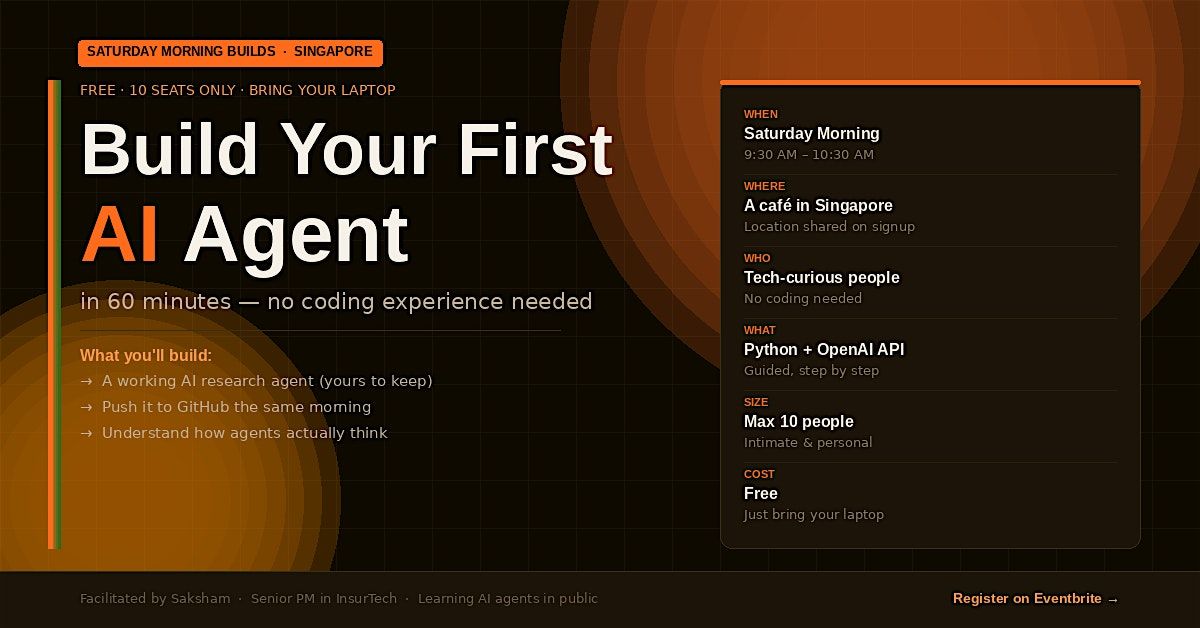 SATURDAY MORNING BUILDS · SINGAPORE

FREE · 10 SEATS ONLY · BRING YOUR LAPTOP

Build Your First AI Agent

in 60 minutes — no coding experience needed

What you'll build:
→ A working AI research agent (yours to keep)
→ Push it to GitHub the same morning
→ Understand how agents actually think

WHEN
Saturday Morning
9:30 AM – 10:30 AM

WHERE
A café in Singapore
Location shared on signup

WHO
Tech-curious people
No coding needed

WHAT
Python + OpenAI API
Guided, step by step

SIZE
Max 10 people
Intimate & personal

COST
Free
Just bring your laptop

Facilitated by Saksham · Senior PM in InsurTech · Learning AI agents in public

Register on Eventbrite →