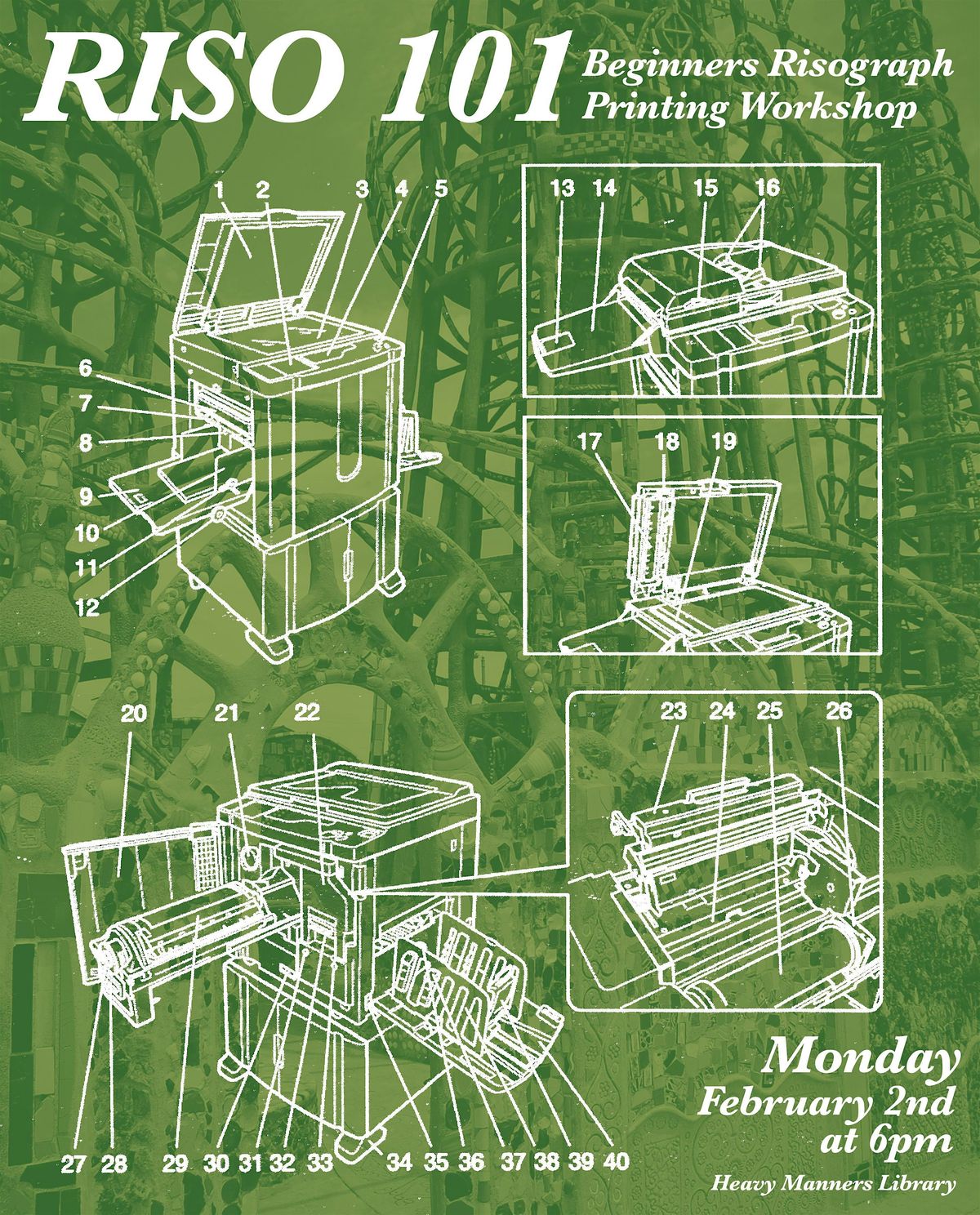 RISO 101 Beginners Risograph Printing Workshop

1 2 3 4 5
6
7
8
9
10
11
12

13 14 15 16

17 18 19

20 21 22

23 24 25 26

27 28 29 30 31 32 33 34 35 36 37 38 39 40

Monday February 2nd at 6pm

Heavy Manners Library