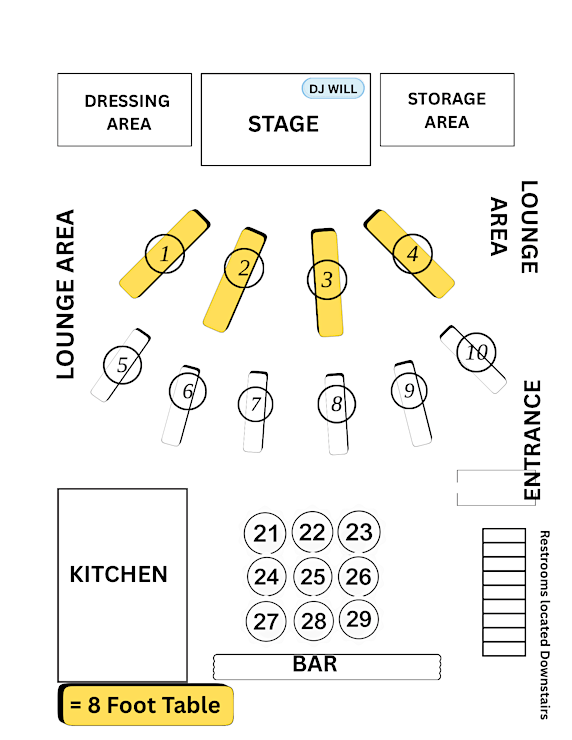 DRESSING AREA

DJ WILL

STAGE

STORAGE AREA

LOUNGE AREA

LOUNGE AREA

1

2

3

4

5

6

7

8

9

10

ENTRANCE

KITCHEN

21 22 23
24 25 26
27 28 29

BAR

Restrooms located Downstairs

= 8 Foot Table