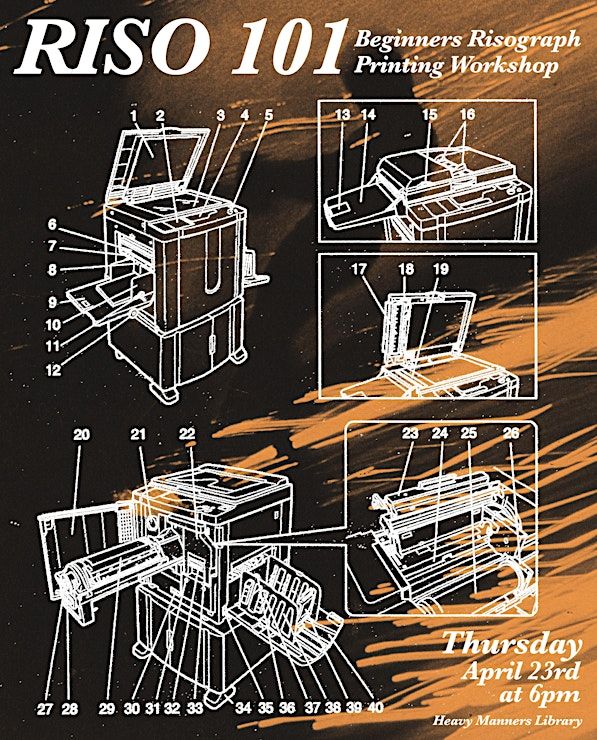 RISO 101 Beginners Risograph Printing Workshop

1 2 3 4 5
6
7
8
9
10
11
12

13 14 15 16

17 18 19

20 21 22

23 24 25 26

27 28 29 30 31 32 33 34 35 36 37 38 39 40

Thursday
April 23rd
at 6pm

Heavy Manners Library