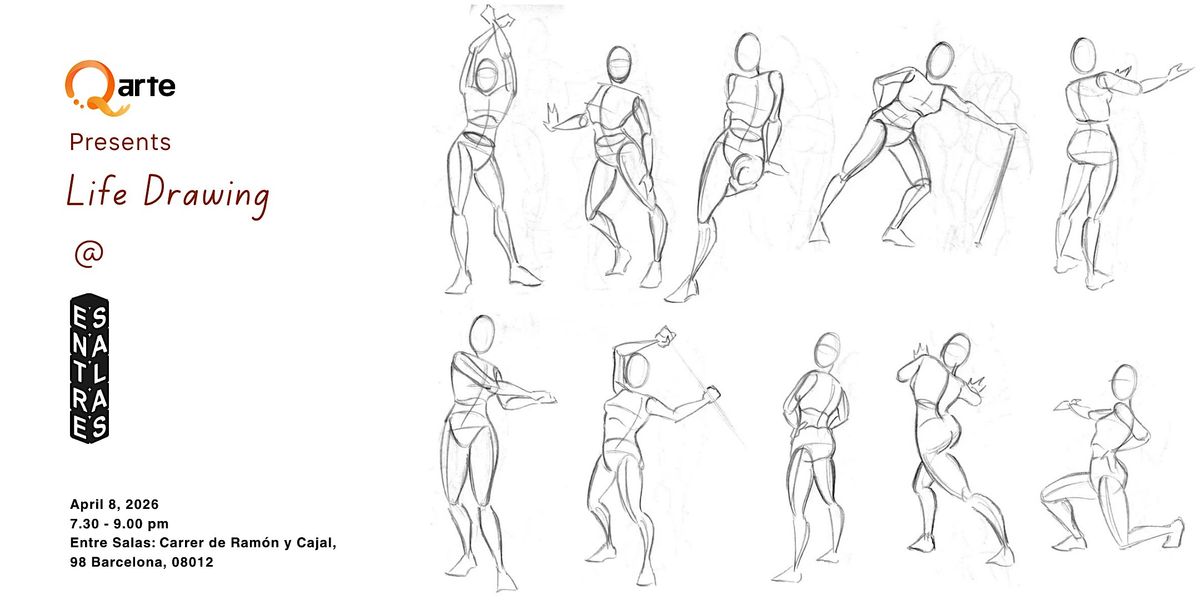 Qarte

Presents

Life Drawing

@

ENTRE SALAS

April 8, 2026
7.30 - 9.00 pm
Entre Salas: Carrer de Ramón y Cajal, 98 Barcelona, 08012