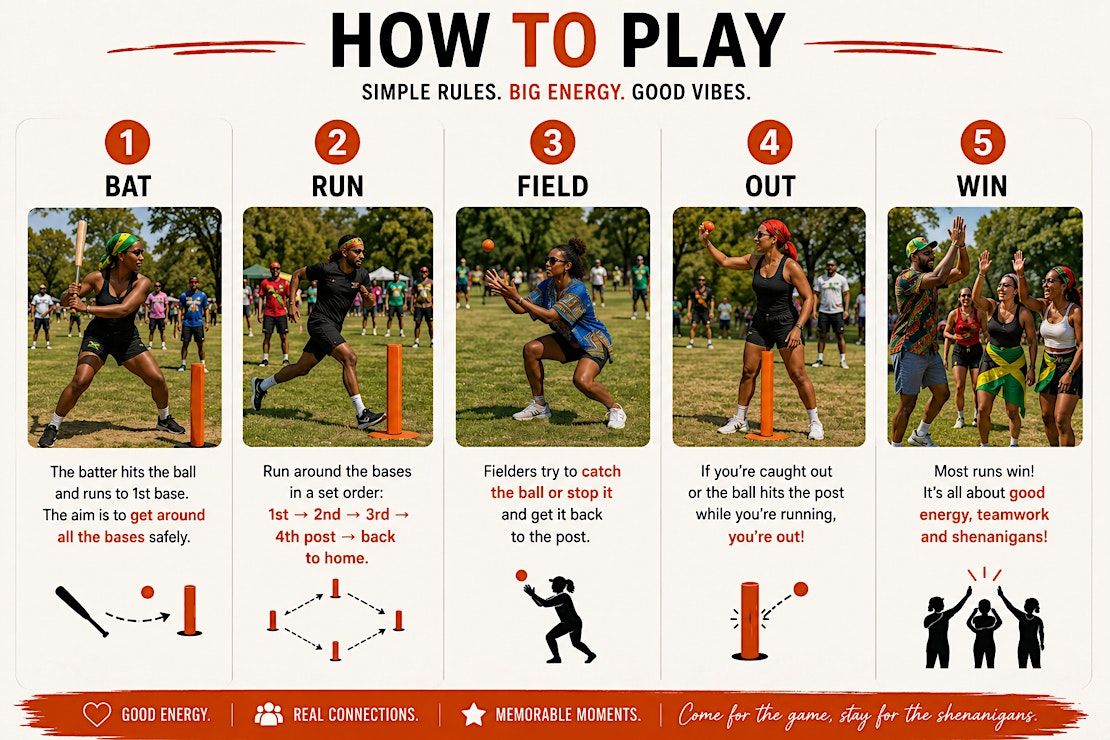 HOW TO PLAY

SIMPLE RULES. BIG ENERGY. GOOD VIBES.

1
BAT

The batter hits the ball and runs to 1st base. The aim is to get around all the bases safely.

2
RUN

Run around the bases in a set order: 1st → 2nd → 3rd → 4th post → back to home.

3
FIELD

Fielders try to catch the ball or stop it and get it back to the post.

4
OUT

If you're caught out or the ball hits the post while you're running, you're out!

5
WIN

Most runs win! It's all about good energy, teamwork and shenanigans!

GOOD ENERGY. | REAL CONNECTIONS. | MEMORABLE MOMENTS. | Come for the game, stay for the shenanigans.